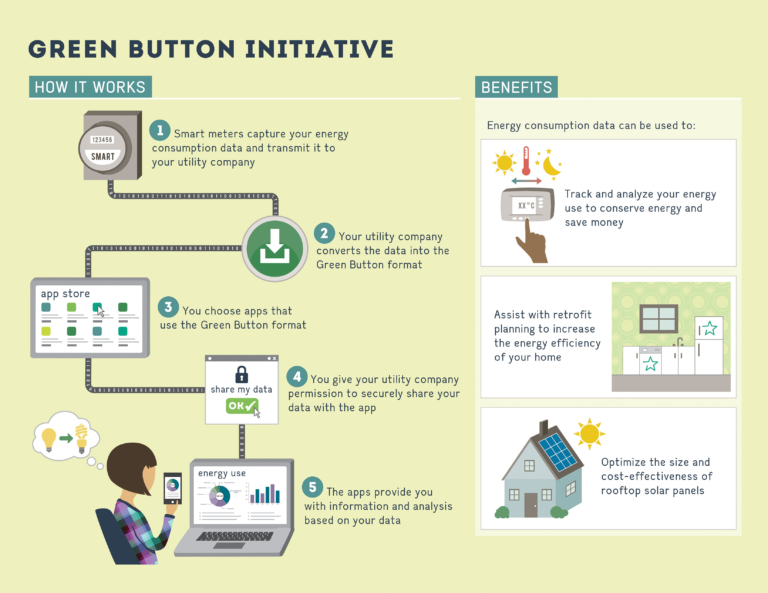 GREEN BUTTON INITIATIVE

HOW IT WORKS

123456
SMART

1 Smart meters capture your energy consumption data and transmit it to your utility company

2 Your utility company converts the data into the Green Button format

app store

3 You choose apps that use the Green Button format

share my data
OK

4 You give your utility company permission to securely share your data with the app

energy use

5 The apps provide you with information and analysis based on your data

BENEFITS

Energy consumption data can be used to:

XX°C

Track and analyze your energy use to conserve energy and save money

Assist with retrofit planning to increase the energy efficiency of your home

Optimize the size and cost-effectiveness of rooftop solar panels